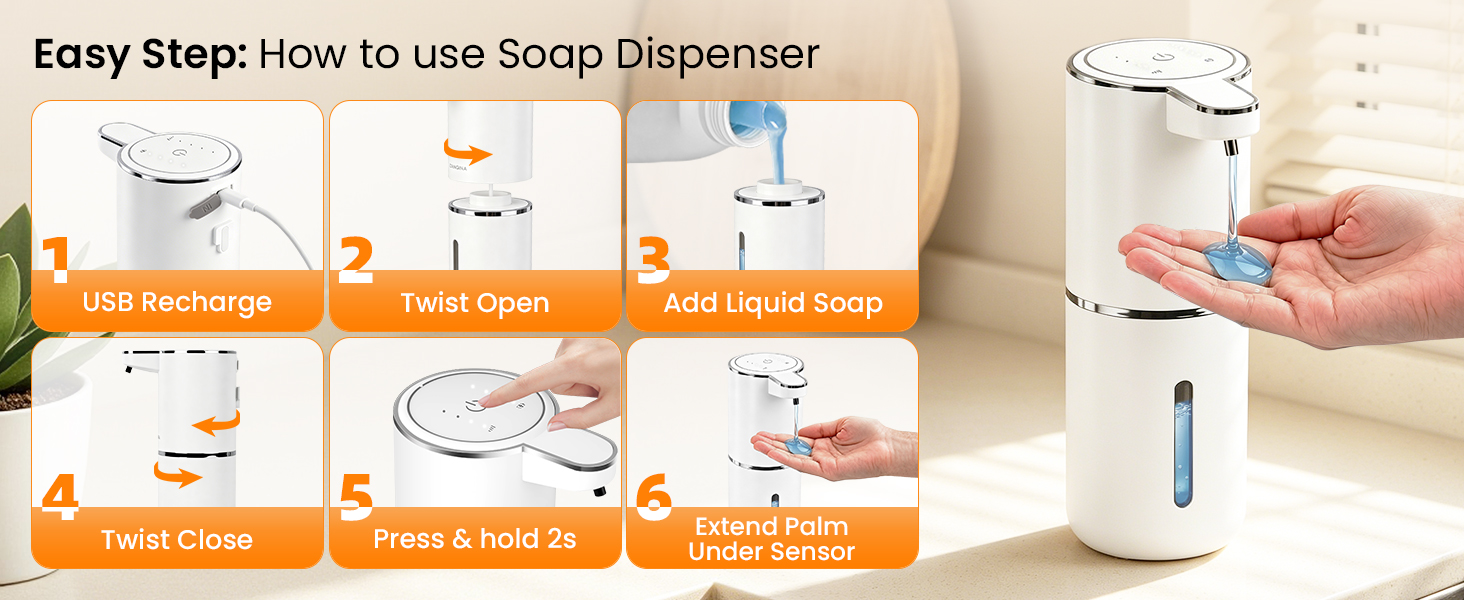 Easy Step: How to use Soap Dispenser

1 USB Recharge

2 Twist Open

3 Add Liquid Soap

4 Twist Close

5 Press & hold 2s

6 Extend Palm Under Sensor