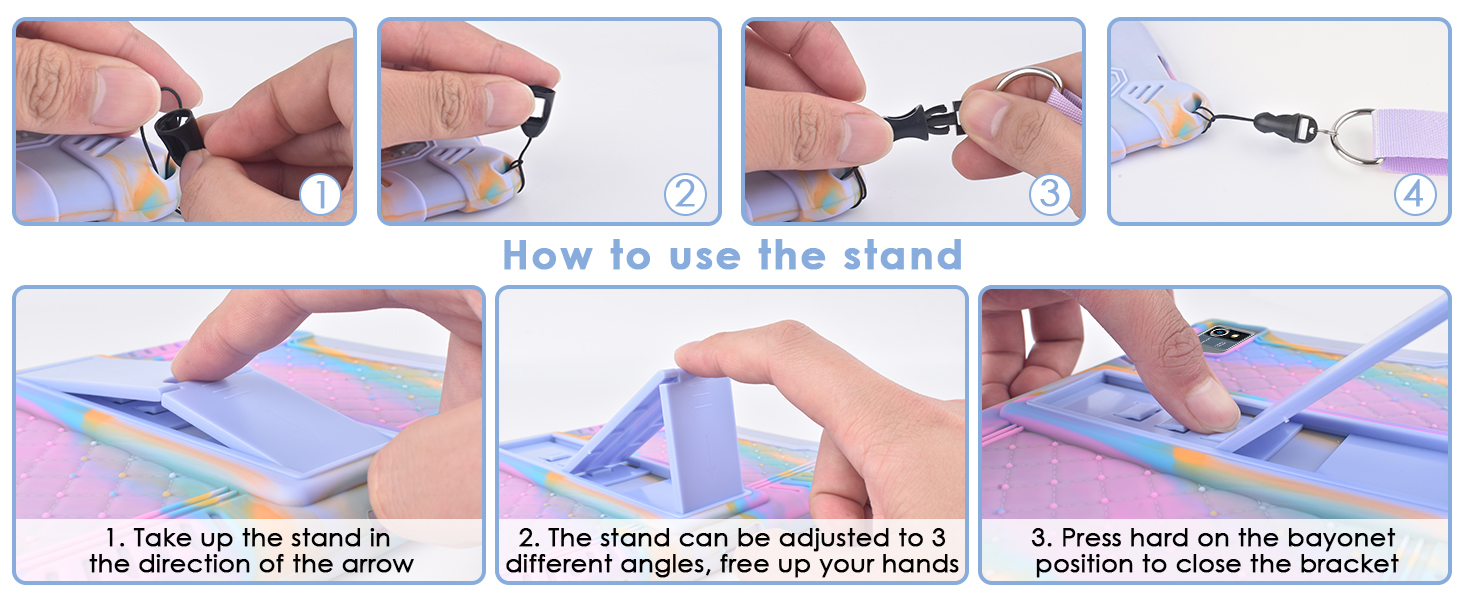 1

2

3

4

How to use the stand

1. Take up the stand in the direction of the arrow

2. The stand can be adjusted to 3 different angles, free up your hands

3. Press hard on the bayonet position to close the bracket