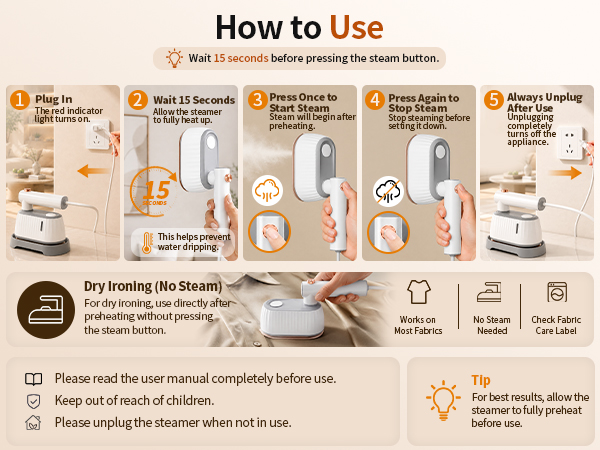 How to Use

Wait 15 seconds before pressing the steam button.

1 Plug In
The red indicator light turns on.

2 Wait 15 Seconds
Allow the steamer to fully heat up.
15 SECONDS
This helps prevent water dripping.

3 Press Once to Start Steam
Steam will begin after preheating.

4 Press Again to Stop Steam
Stop steaming before setting it down.

5 Always Unplug After Use
Unplugging completely turns off the appliance.

Dry Ironing (No Steam)
For dry ironing, use directly after preheating without pressing the steam button.

Works on Most Fabrics

No Steam Needed

Check Fabric Care Label

Please read the user manual completely before use.
Keep out of reach of children.
Please unplug the steamer when not in use.

Tip
For best results, allow the steamer to fully preheat before use.