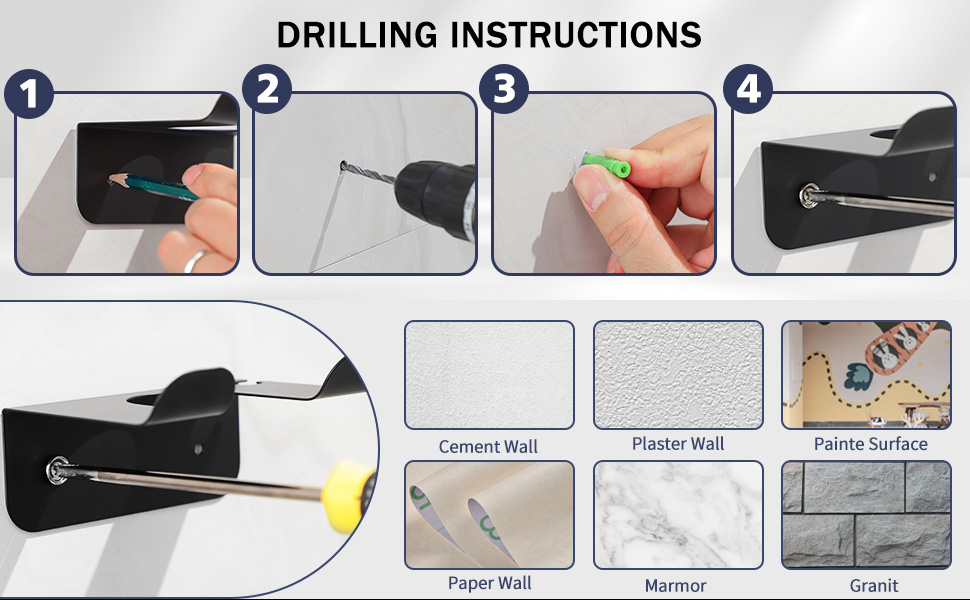 DRILLING INSTRUCTIONS

1

2

3

4

Cement Wall

Plaster Wall

Painte Surface

Paper Wall

Marmor

Granit