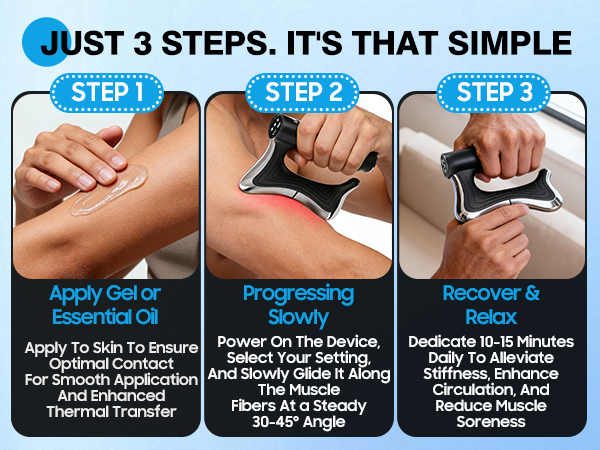 JUST 3 STEPS. IT'S THAT SIMPLE

STEP 1

Apply Gel or Essential Oil

Apply To Skin To Ensure Optimal Contact For Smooth Application And Enhanced Thermal Transfer

STEP 2

Progressing Slowly

Power On The Device, Select Your Setting, And Slowly Glide It Along The Muscle Fibers At a Steady 30-45° Angle

STEP 3

Recover & Relax

Dedicate 10-15 Minutes Daily To Alleviate Stiffness, Enhance Circulation, And Reduce Muscle Soreness