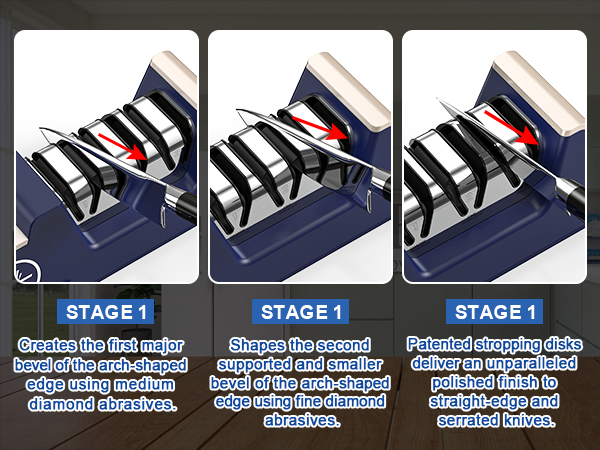 STAGE 1

Creates the first major bevel of the arch-shaped edge using medium diamond abrasives.

STAGE 1

Shapes the second supported and smaller bevel of the arch-shaped edge using fine diamond abrasives.

STAGE 1

Patented stropping disks deliver an unparalleled polished finish to straight-edge and serrated knives.