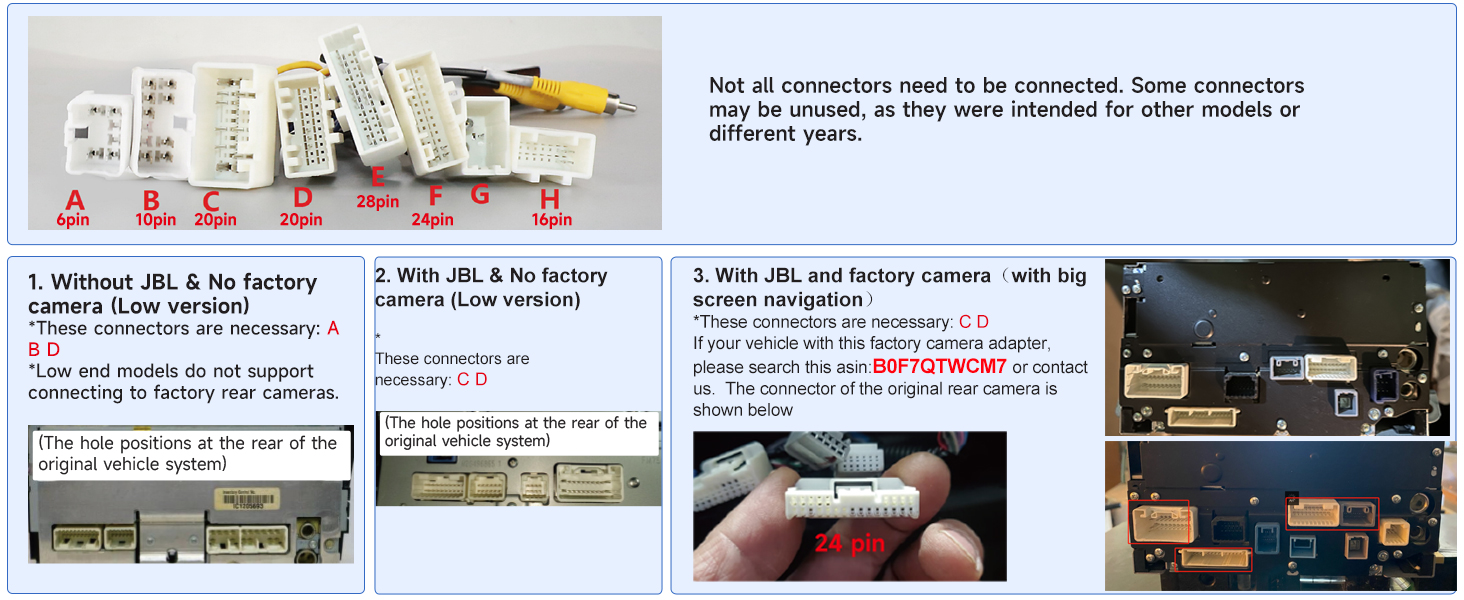 A
6pin
B
10pin
C
20pin
D
20pin
E
28pin
F
24pin
G
H
16pin

Not all connectors need to be connected. Some connectors may be unused, as they were intended for other models or different years.

1. Without JBL & No factory camera (Low version)
*These connectors are necessary: A B D
*Low end models do not support connecting to factory rear cameras.

(The hole positions at the rear of the original vehicle system)

2. With JBL & No factory camera (Low version)
*
These connectors are necessary: C D

(The hole positions at the rear of the original vehicle system)

3. With JBL and factory camera（with big screen navigation）
*These connectors are necessary: C D
If your vehicle with this factory camera adapter, please search this asin:B0F7QTWCM7 or contact us. The connector of the original rear camera is shown below

24 pin