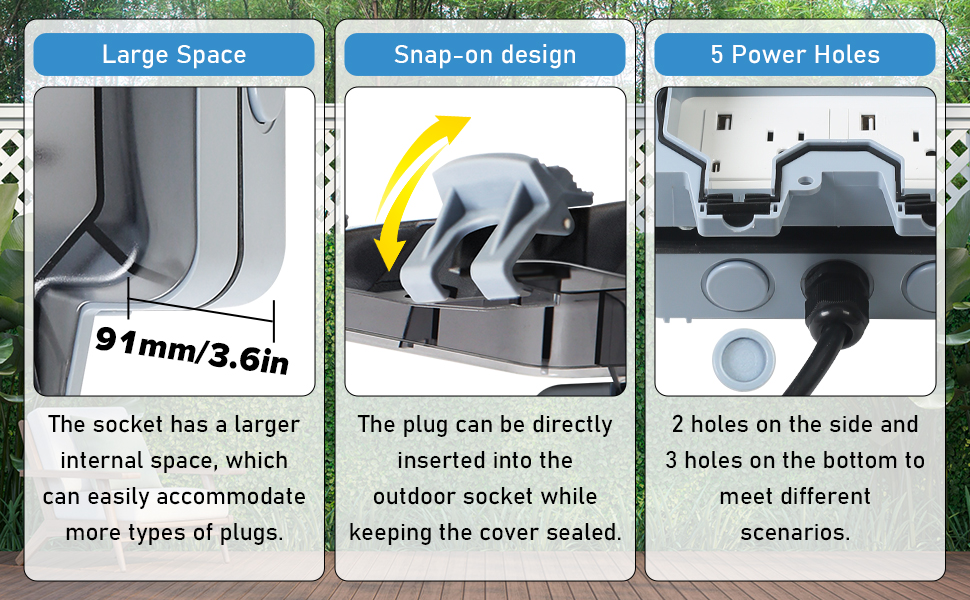 Large Space

91mm/3.6in

The socket has a larger internal space, which can easily accommodate more types of plugs.

Snap-on design

The plug can be directly inserted into the outdoor socket while keeping the cover sealed.

5 Power Holes

2 holes on the side and 3 holes on the bottom to meet different scenarios.