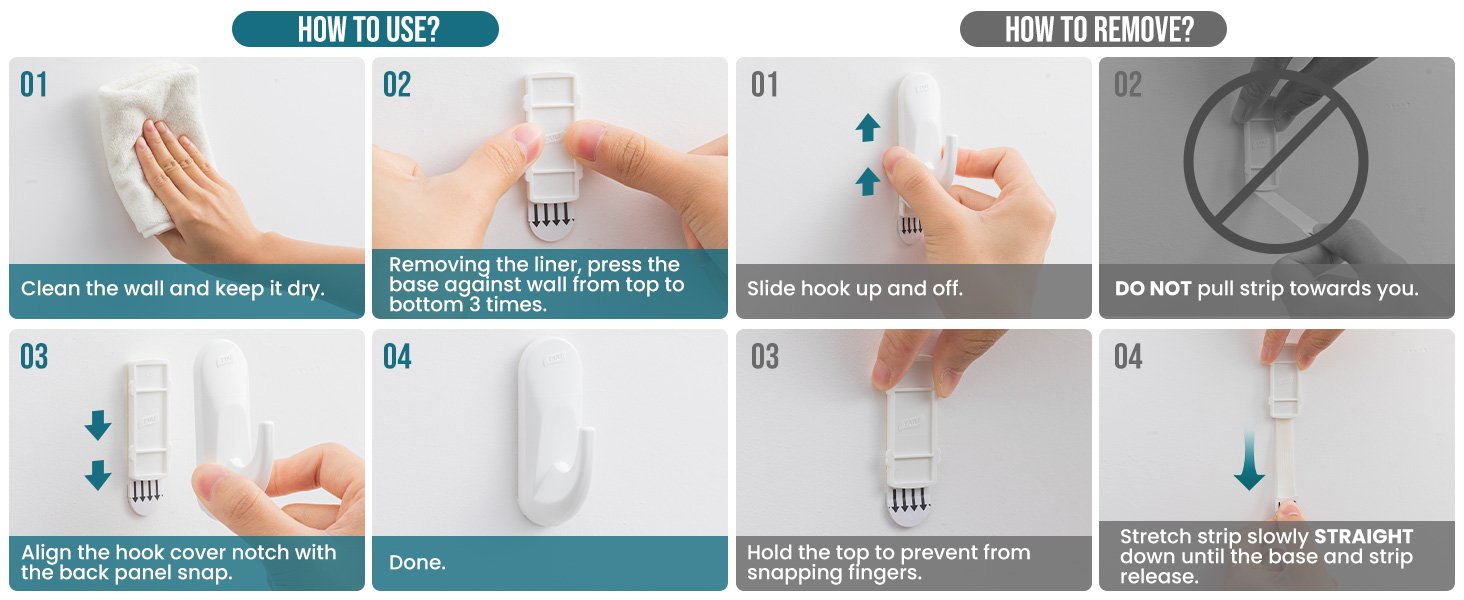 HOW TO USE?

01
Clean the wall and keep it dry.

02
Removing the liner, press the base against wall from top to bottom 3 times.

03
Align the hook cover notch with the back panel snap.

04
Done.

HOW TO REMOVE?

01
Slide hook up and off.

02
DO NOT pull strip towards you.

03
Hold the top to prevent from snapping fingers.

04
Stretch strip slowly STRAIGHT down until the base and strip release.