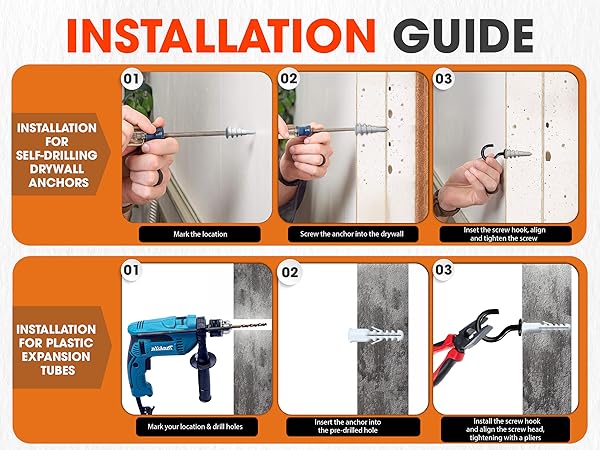 INSTALLATION GUIDE

INSTALLATION FOR SELF-DRILLING DRYWALL ANCHORS

01
Mark the location

02
Screw the anchor into the drywall

03
Inset the screw hook, align and tighten the screw

INSTALLATION FOR PLASTIC EXPANSION TUBES

01
Mark your location & drill holes

02
Insert the anchor into the pre-drilled hole

03
Install the screw hook and align the screw head, tightening with a pliers