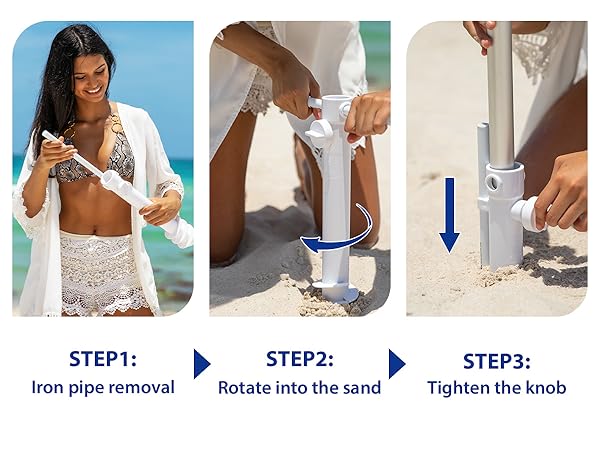 STEP1:
Iron pipe removal

STEP2:
Rotate into the sand

STEP3:
Tighten the knob