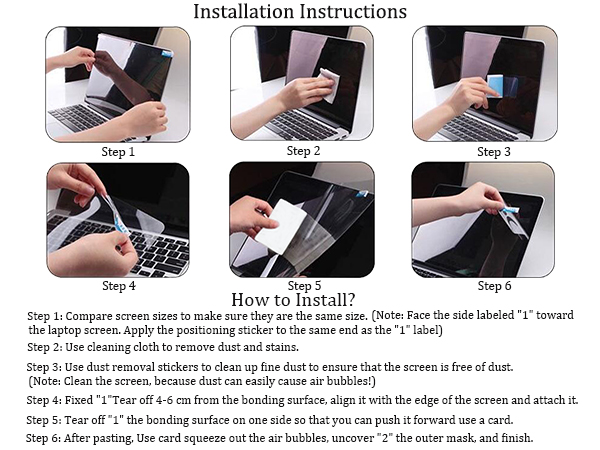 Installation Instructions

Step 1

Step 2

Step 3

Step 4

Step 5

Step 6

How to Install?

Step 1: Compare screen sizes to make sure they are the same size. (Note: Face the side labeled "1" toward the laptop screen. Apply the positioning sticker to the same end as the "1" label)

Step 2: Use cleaning cloth to remove dust and stains.

Step 3: Use dust removal stickers to clean up fine dust to ensure that the screen is free of dust. (Note: Clean the screen, because dust can easily cause air bubbles!)

Step 4: Fixed "1"Tear off 4-6 cm from the bonding surface, align it with the edge of the screen and attach it.

Step 5: Tear off "1" the bonding surface on one side so that you can push it forward use a card.

Step 6: After pasting, Use card squeeze out the air bubbles, uncover "2" the outer mask, and finish.