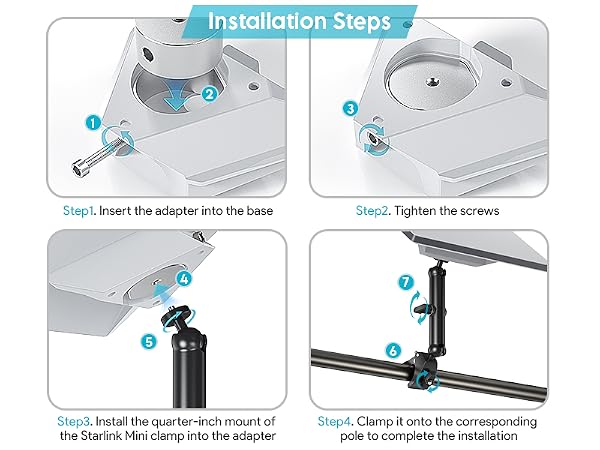 Installation Steps

1

2

Step1. Insert the adapter into the base

3

Step2. Tighten the screws

4

5

Step3. Install the quarter-inch mount of the Starlink Mini clamp into the adapter

7

6

Step4. Clamp it onto the corresponding pole to complete the installation