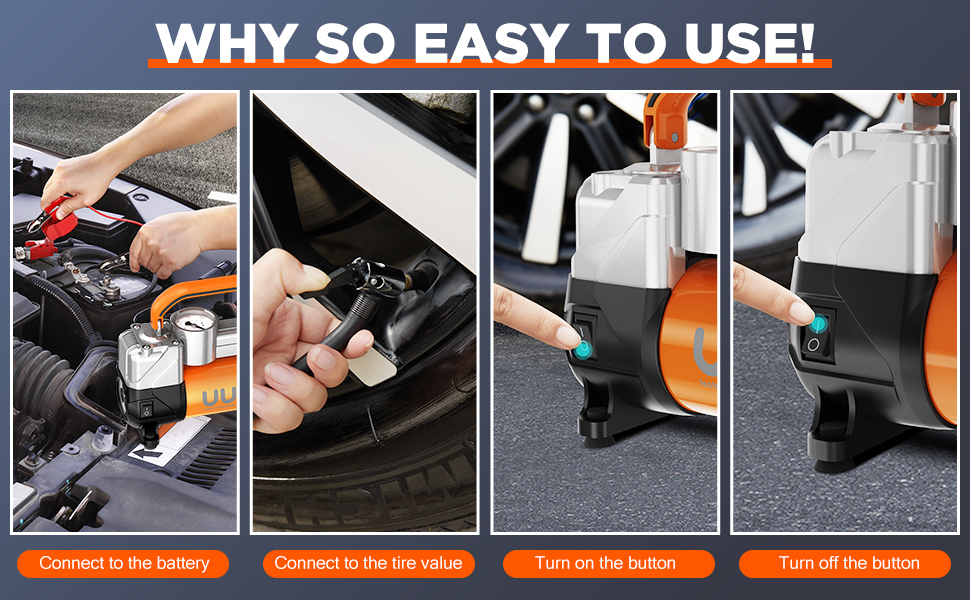 WHY SO EASY TO USE!

Connect to the battery

Connect to the tire value

Turn on the button

Turn off the button