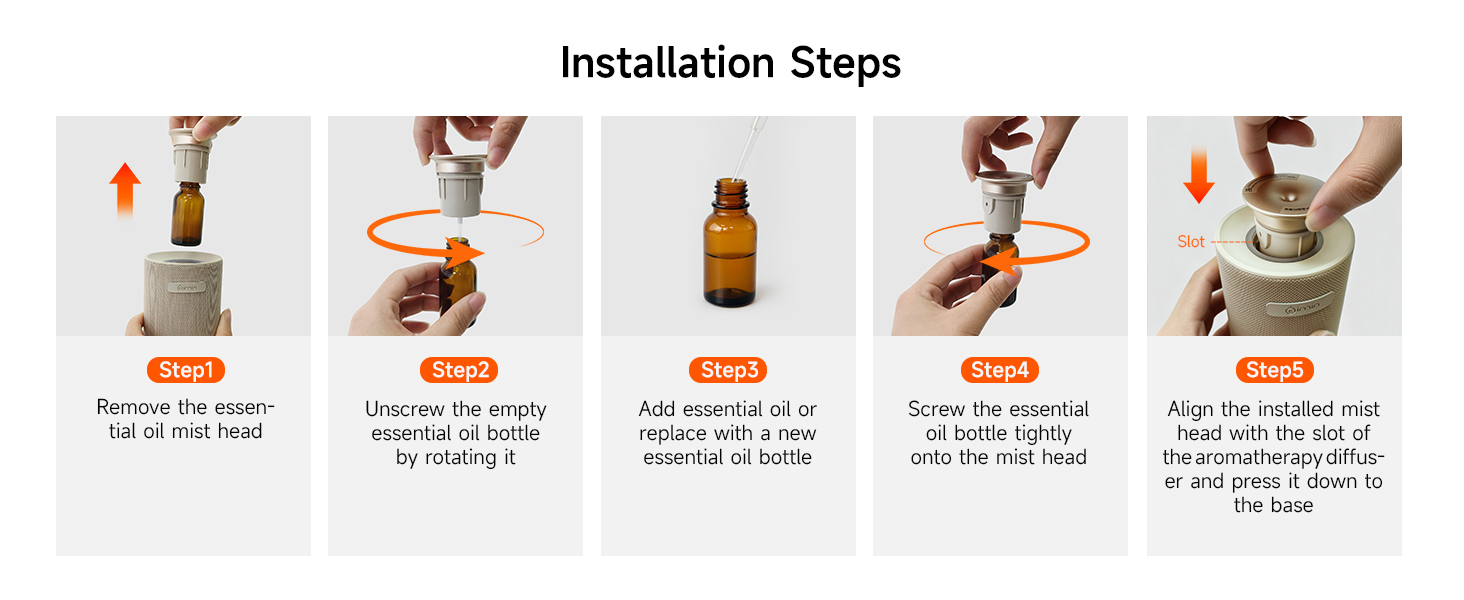 Installation Steps

Step1

Remove the essential oil mist head

Step2

Unscrew the empty essential oil bottle by rotating it

Step3

Add essential oil or replace with a new essential oil bottle

Step4

Screw the essential oil bottle tightly onto the mist head

Slot

Step5

Align the installed mist head with the slot of the aromatherapy diffuser and press it down to the base