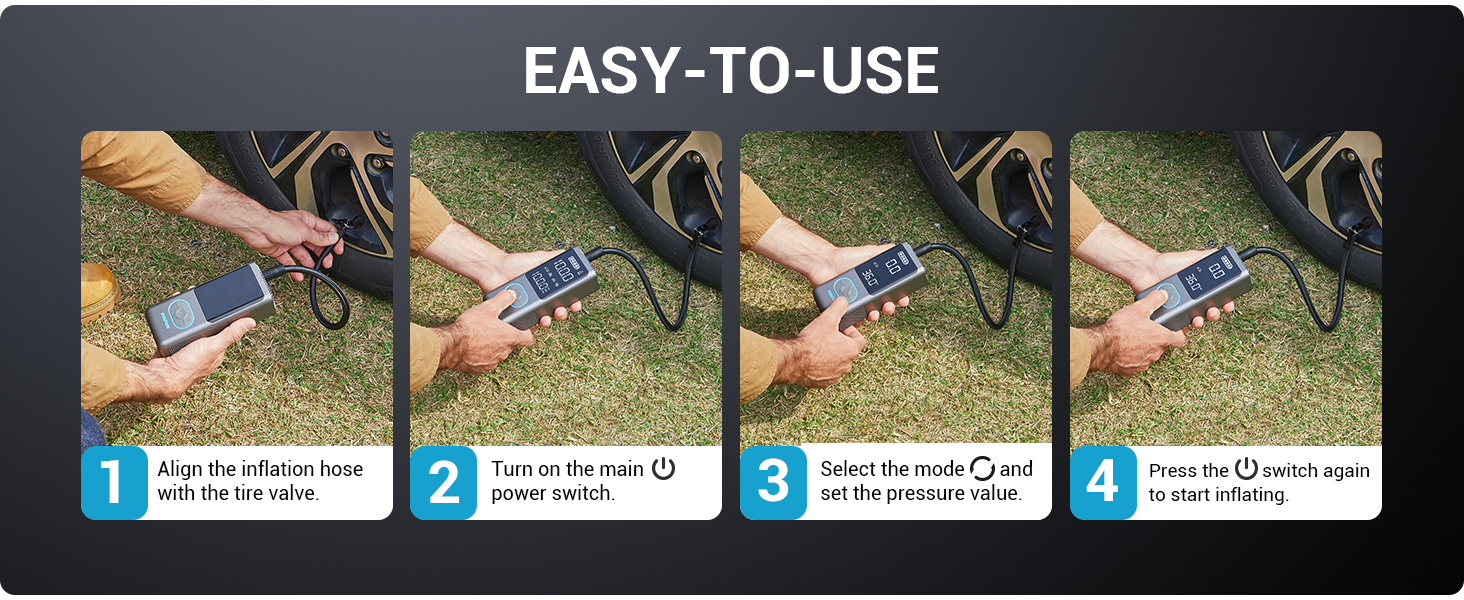 EASY-TO-USE

1 Align the inflation hose with the tire valve.

2 Turn on the main power switch.

3 Select the mode and set the pressure value.

4 Press the switch again to start inflating.