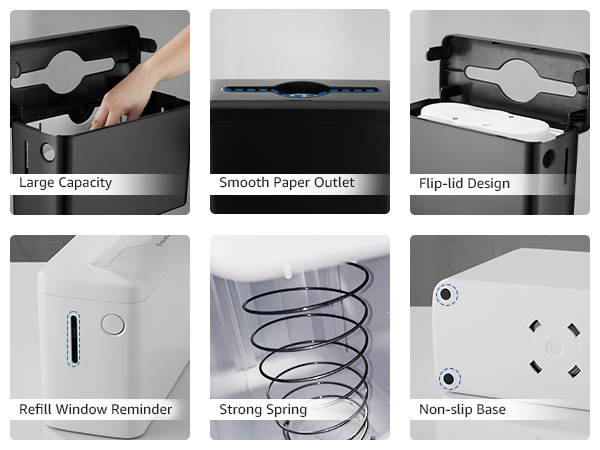 Large Capacity

Smooth Paper Outlet

Flip-lid Design

Refill Window Reminder

Strong Spring

Non-slip Base