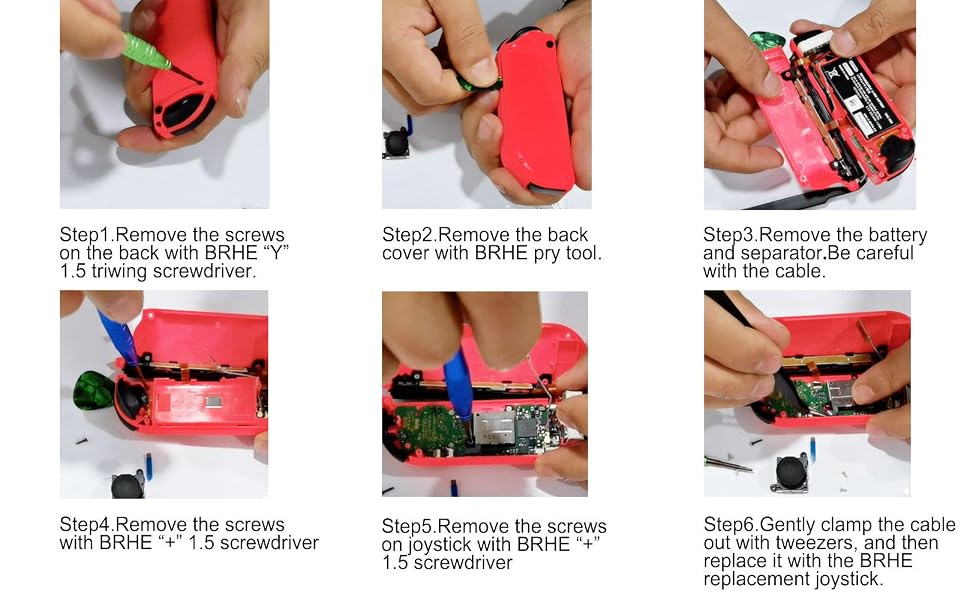 Step1.Remove the screws on the back with BRHE “Y” 1.5 triwing screwdriver.

Step2.Remove the back cover with BRHE pry tool.

Step3.Remove the battery and separator.Be careful with the cable.

Step4.Remove the screws with BRHE “+” 1.5 screwdriver

Step5.Remove the screws on joystick with BRHE “+” 1.5 screwdriver

Step6.Gently clamp the cable out with tweezers, and then replace it with the BRHE replacement joystick.