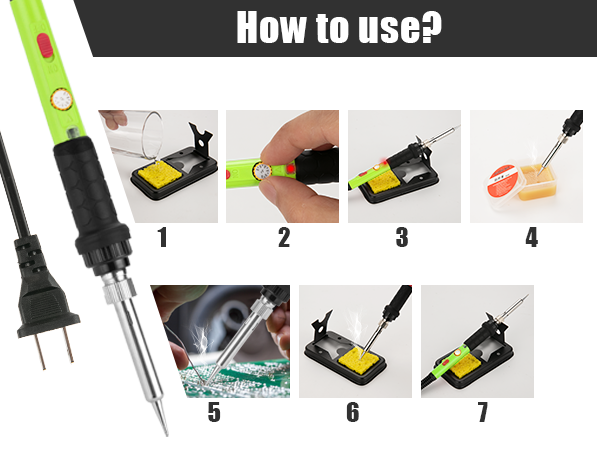 How to use?

1

2

3

4

5

6

7