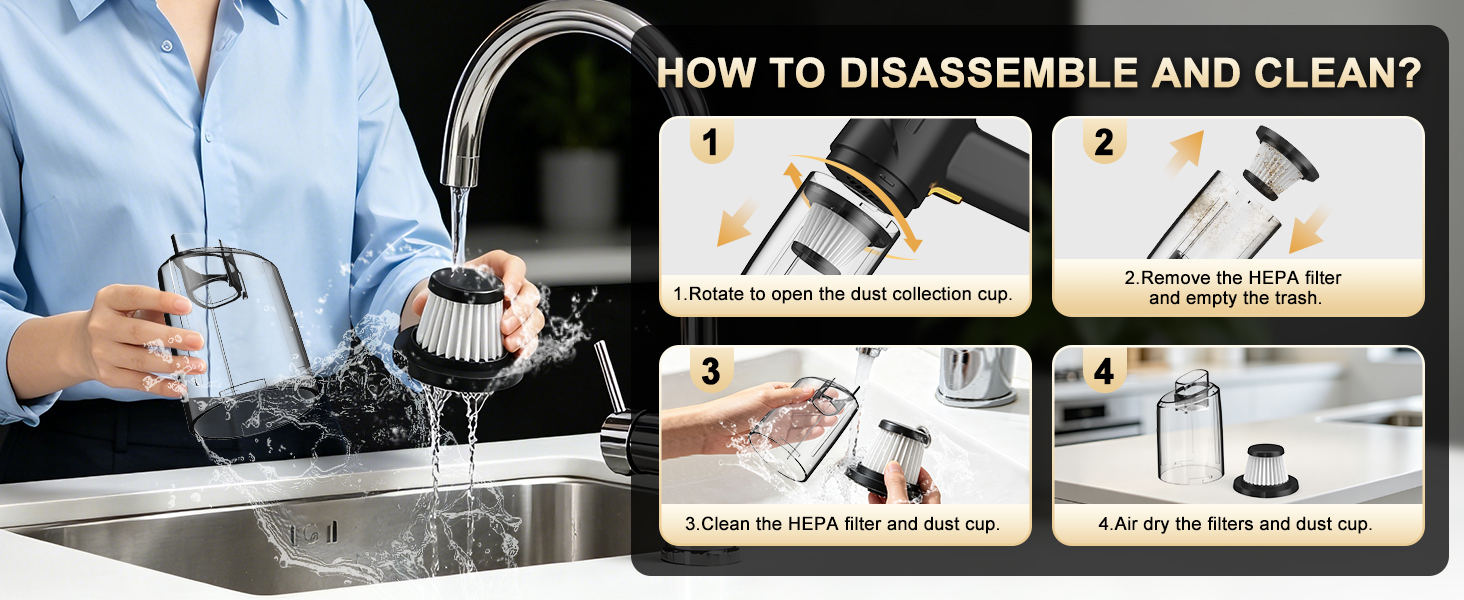 HOW TO DISASSEMBLE AND CLEAN?

1

1.Rotate to open the dust collection cup.

2

2.Remove the HEPA filter and empty the trash.

3

3.Clean the HEPA filter and dust cup.

4

4.Air dry the filters and dust cup.