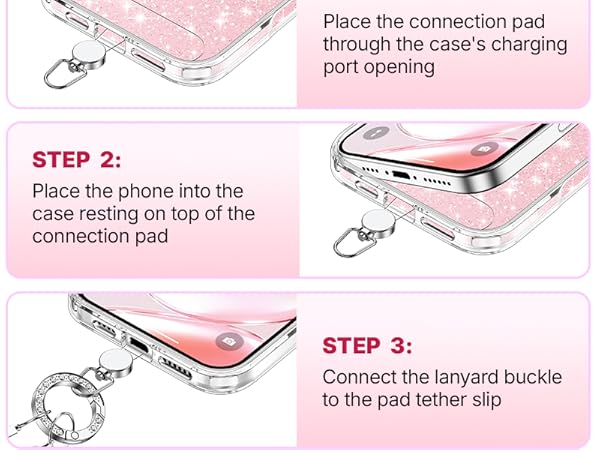 Place the connection pad through the case's charging port opening

STEP 2:

Place the phone into the case resting on top of the connection pad

STEP 3:

Connect the lanyard buckle to the pad tether slip