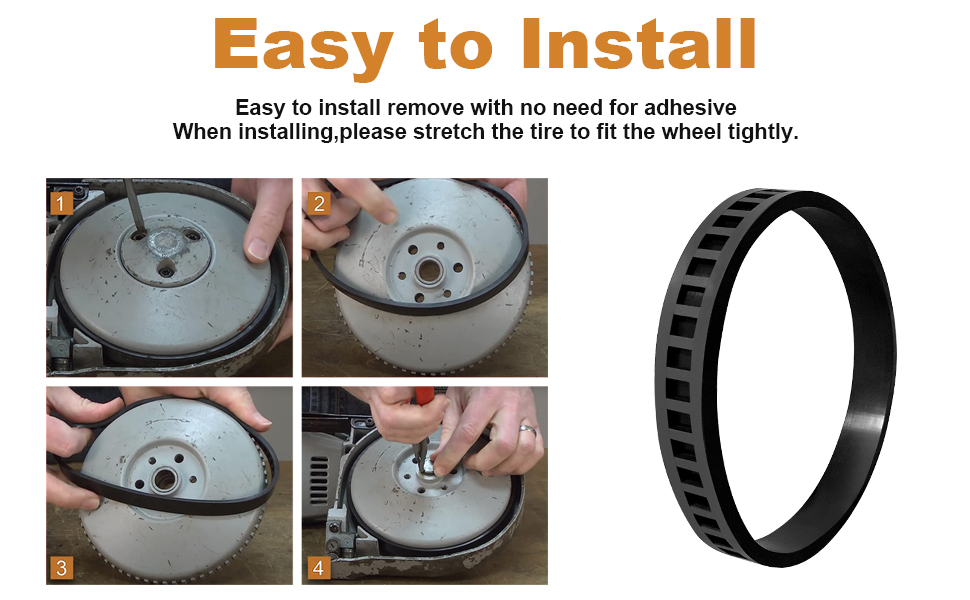 Easy to Install

Easy to install remove with no need for adhesive
When installing,please stretch the tire to fit the wheel tightly.

1

2

3

4