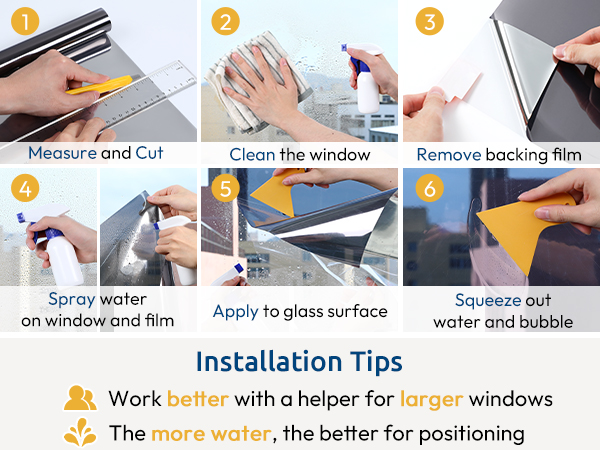 1
Measure and Cut

2
Clean the window

3
Remove backing film

4
Spray water on window and film

5
Apply to glass surface

6
Squeeze out water and bubble

Installation Tips

Work better with a helper for larger windows

The more water, the better for positioning