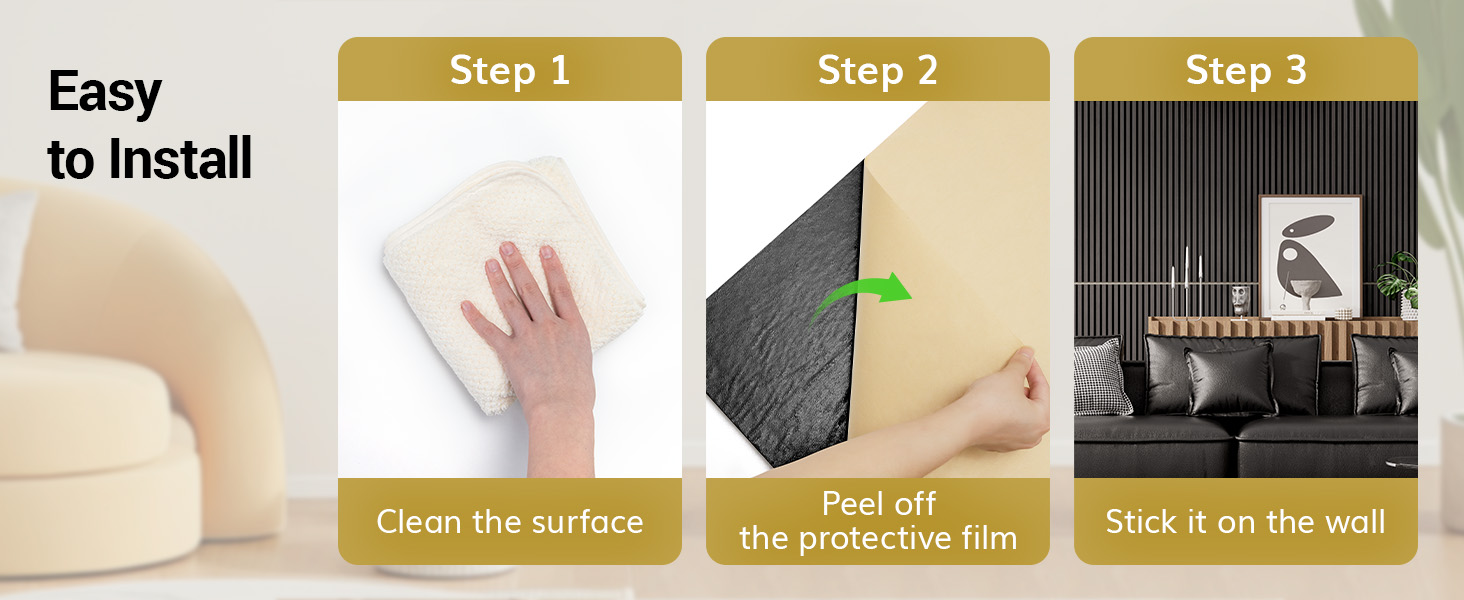 Easy
to Install

Step 1

Clean the surface

Step 2

Peel off
the protective film

Step 3

Stick it on the wall