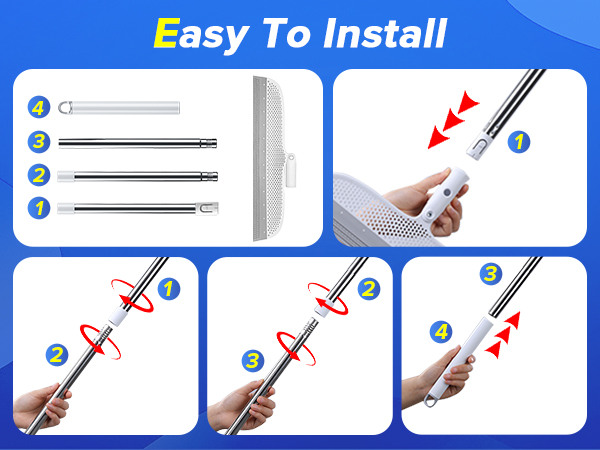 Easy To Install

4
3
2
1

1

1
2

2
3

3
4