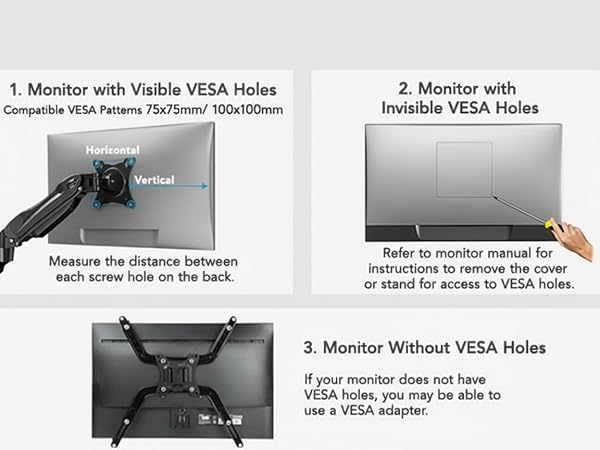 1. Monitor with Visible VESA Holes
Compatible VESA Patterns 75x75mm/ 100x100mm

Horizontal
Vertical

Measure the distance between each screw hole on the back.

2. Monitor with Invisible VESA Holes

Refer to monitor manual for instructions to remove the cover or stand for access to VESA holes.

3. Monitor Without VESA Holes

If your monitor does not have VESA holes, you may be able to use a VESA adapter.