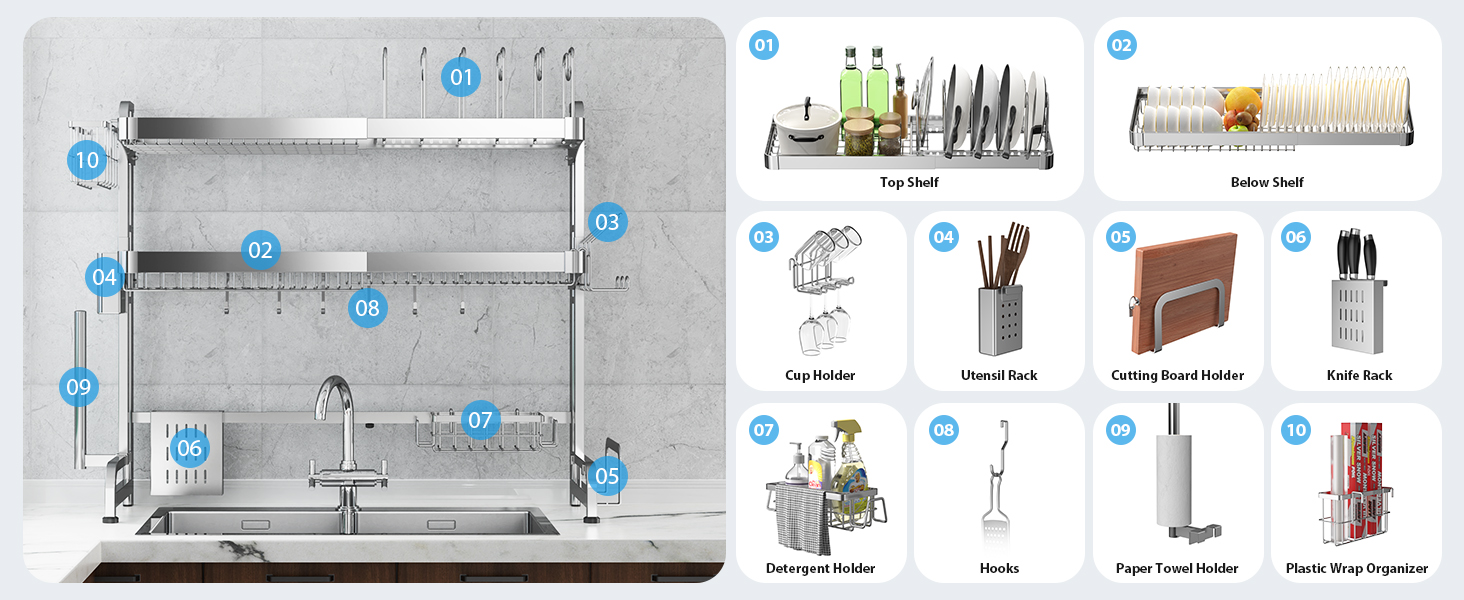 01
10
03
02
04
08
09
07
06
05

01
Top Shelf

02
Below Shelf

03
Cup Holder

04
Utensil Rack

05
Cutting Board Holder

06
Knife Rack

07
Detergent Holder

08
Hooks

09
Paper Towel Holder

10
Plastic Wrap Organizer