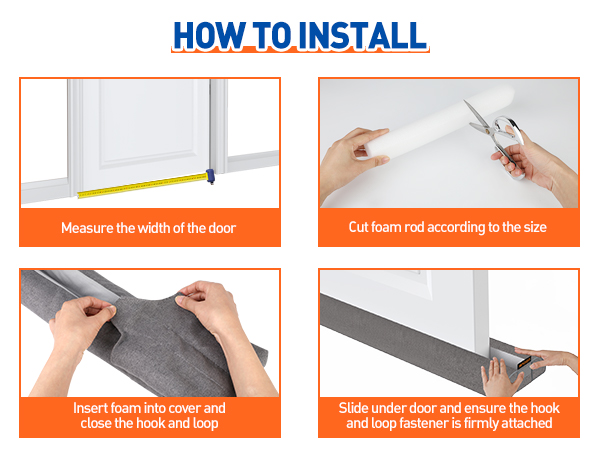 HOW TO INSTALL

Measure the width of the door

Cut foam rod according to the size

Insert foam into cover and close the hook and loop

Slide under door and ensure the hook and loop fastener is firmly attached