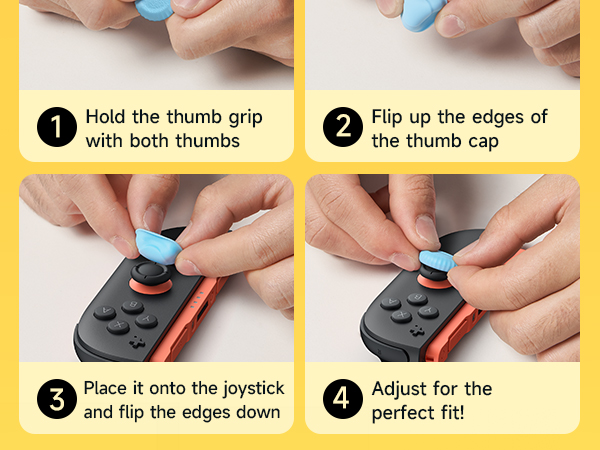 1 Hold the thumb grip with both thumbs

2 Flip up the edges of the thumb cap

3 Place it onto the joystick and flip the edges down

4 Adjust for the perfect fit!