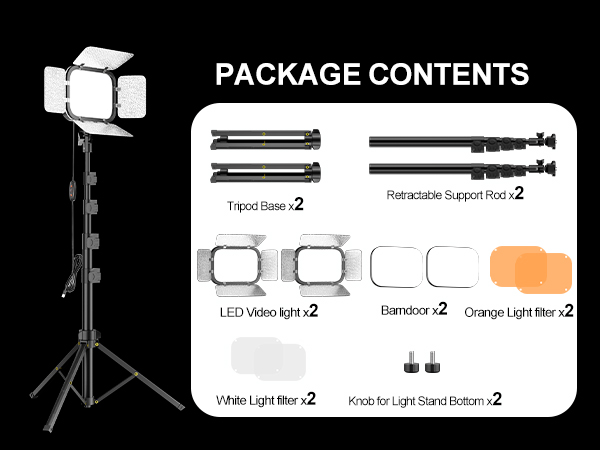 PACKAGE CONTENTS

Tripod Base x2

Retractable Support Rod x2

LED Video light x2

Barndoor x2

Orange Light filter x2

White Light filter x2

Knob for Light Stand Bottom x2