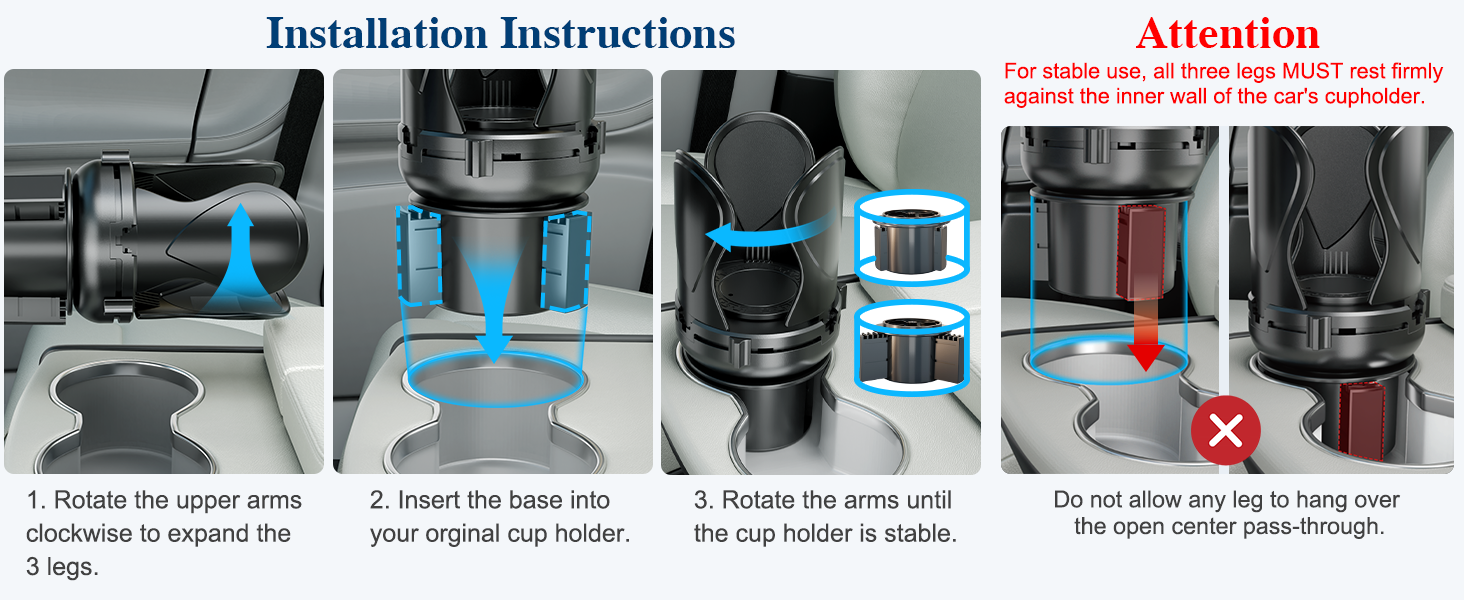 Installation Instructions

1. Rotate the upper arms clockwise to expand the 3 legs.

2. Insert the base into your orginal cup holder.

3. Rotate the arms until the cup holder is stable.

Attention

For stable use, all three legs MUST rest firmly against the inner wall of the car's cupholder.

Do not allow any leg to hang over the open center pass-through.