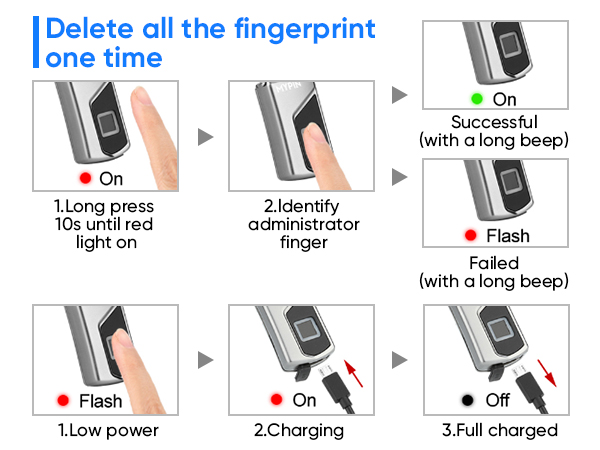 Delete all the fingerprint one time

On

1.Long press 10s until red light on

MYPIN

2.Identify administrator finger

On

Successful (with a long beep)

Flash

Failed (with a long beep)

Flash

1.Low power

On

2.Charging

Off

3.Full charged