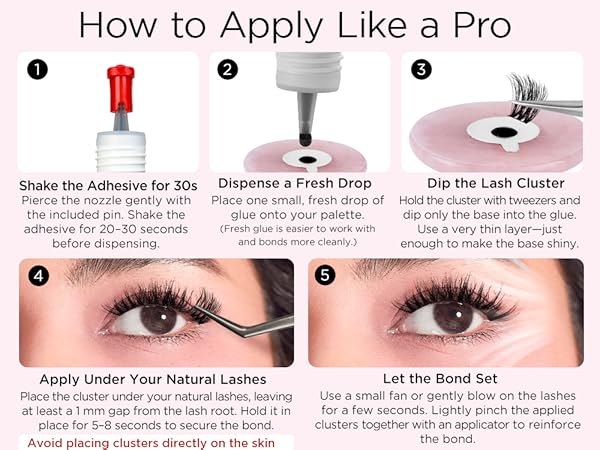 How to Apply Like a Pro

1

Shake the Adhesive for 30s
Pierce the nozzle gently with the included pin. Shake the adhesive for 20–30 seconds before dispensing.

2

Dispense a Fresh Drop
Place one small, fresh drop of glue onto your palette.
(Fresh glue is easier to work with and bonds more cleanly.)

3

Dip the Lash Cluster
Hold the cluster with tweezers and dip only the base into the glue. Use a very thin layer—just enough to make the base shiny.

4

Apply Under Your Natural Lashes
Place the cluster under your natural lashes, leaving at least a 1 mm gap from the lash root. Hold it in place for 5–8 seconds to secure the bond.

Avoid placing clusters directly on the skin

5

Let the Bond Set
Use a small fan or gently blow on the lashes for a few seconds. Lightly pinch the applied clusters together with an applicator to reinforce the bond.