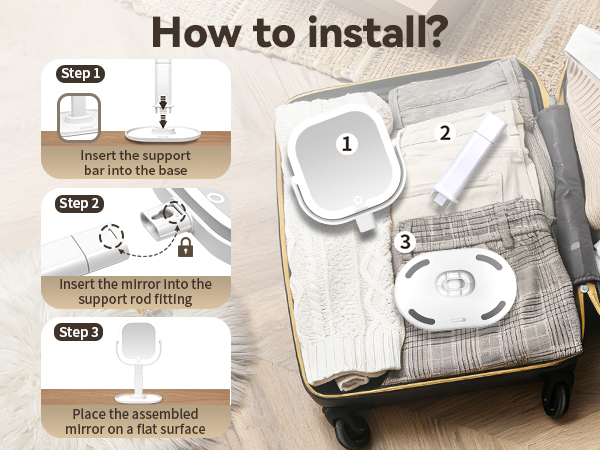 How to install?

Step 1

Insert the support bar into the base

Step 2

Insert the mirror into the support rod fitting

Step 3

Place the assembled mirror on a flat surface

1

2

3