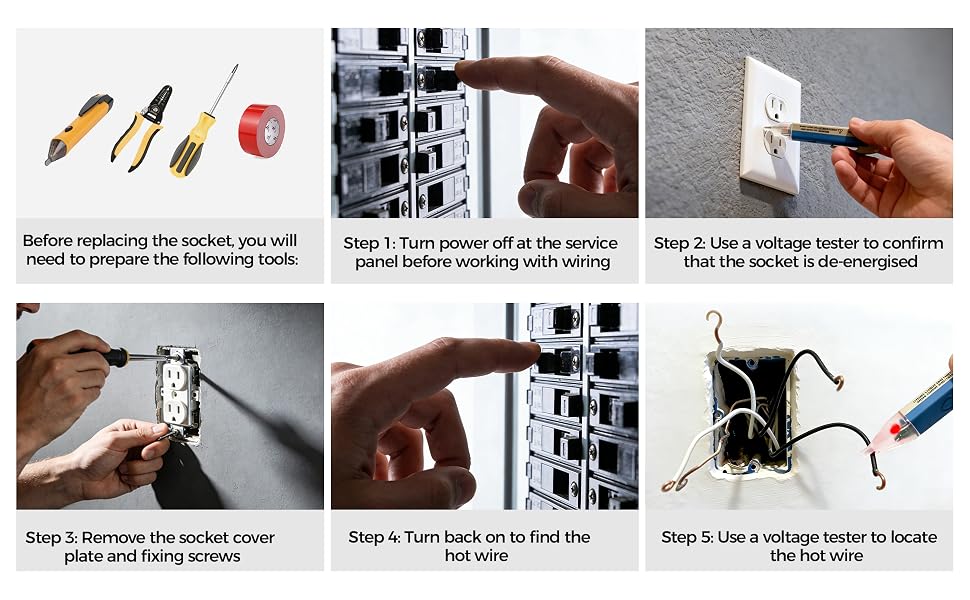 Before replacing the socket, you will need to prepare the following tools:

Step 1: Turn power off at the service panel before working with wiring

Step 2: Use a voltage tester to confirm that the socket is de-energised

Step 3: Remove the socket cover plate and fixing screws

Step 4: Turn back on to find the hot wire

Step 5: Use a voltage tester to locate the hot wire