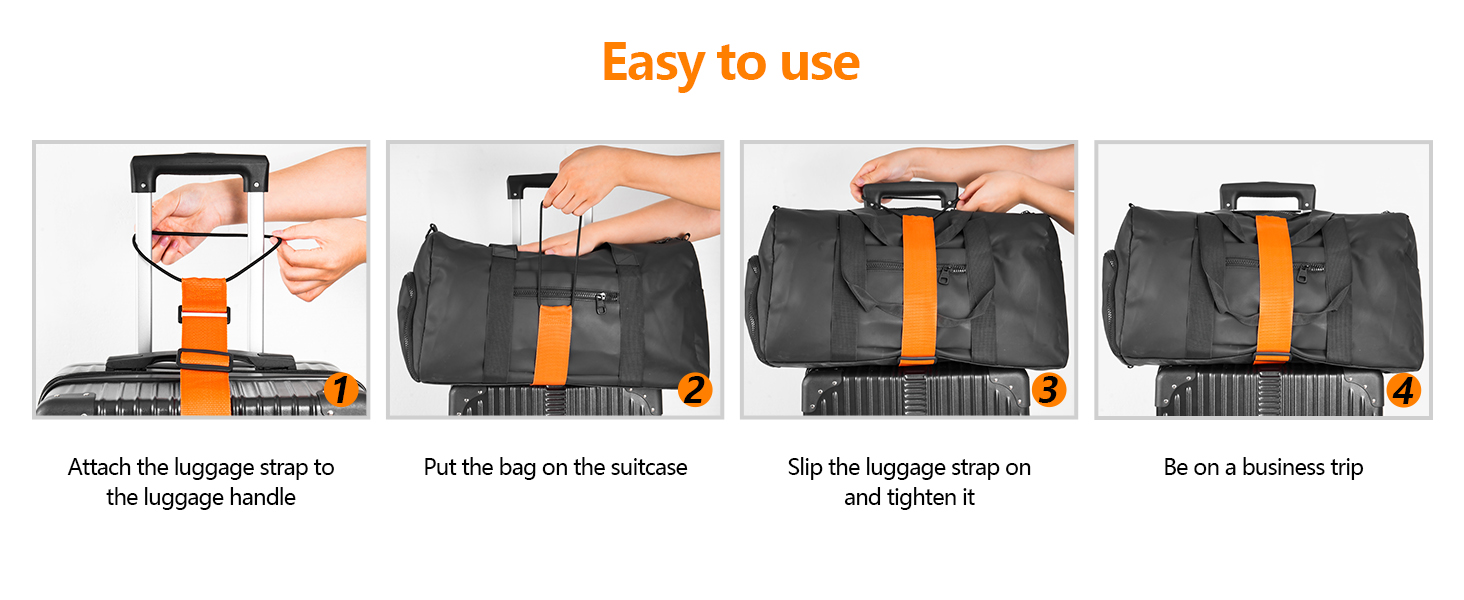 Easy to use

1

Attach the luggage strap to the luggage handle

2

Put the bag on the suitcase

3

Slip the luggage strap on and tighten it

4

Be on a business trip