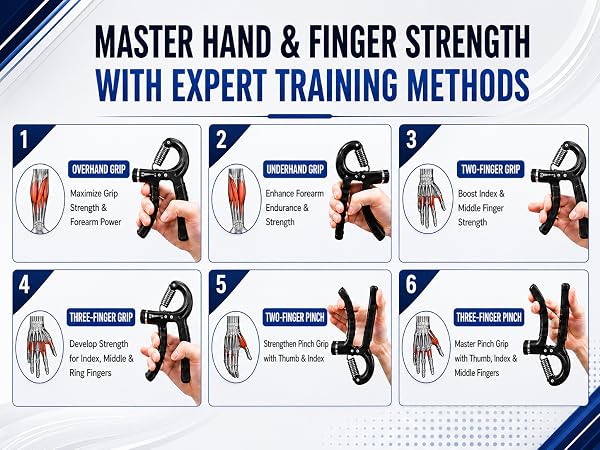 MASTER HAND & FINGER STRENGTH WITH EXPERT TRAINING METHODS

1
OVERHAND GRIP
Maximize Grip Strength & Forearm Power

2
UNDERHAND GRIP
Enhance Forearm Endurance & Strength

3
TWO-FINGER GRIP
Boost Index & Middle Finger Strength

4
THREE-FINGER GRIP
Develop Strength for Index, Middle & Ring Fingers

5
TWO-FINGER PINCH
Strengthen Pinch Grip with Thumb & Index

6
THREE-FINGER PINCH
Master Pinch Grip with Thumb, Index & Middle Fingers