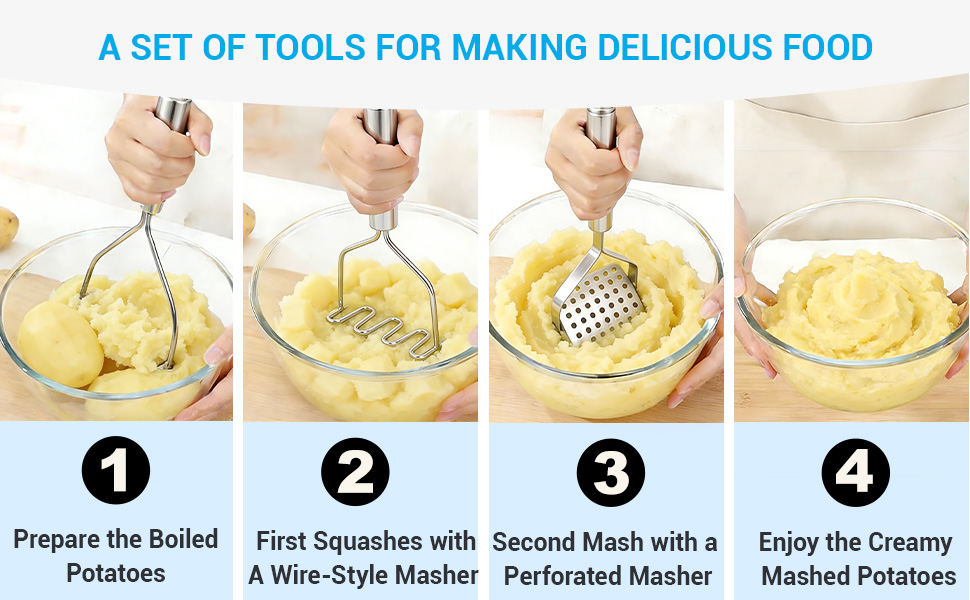 A SET OF TOOLS FOR MAKING DELICIOUS FOOD

1

Prepare the Boiled Potatoes

2

First Squashes with A Wire-Style Masher

3

Second Mash with a Perforated Masher

4

Enjoy the Creamy Mashed Potatoes