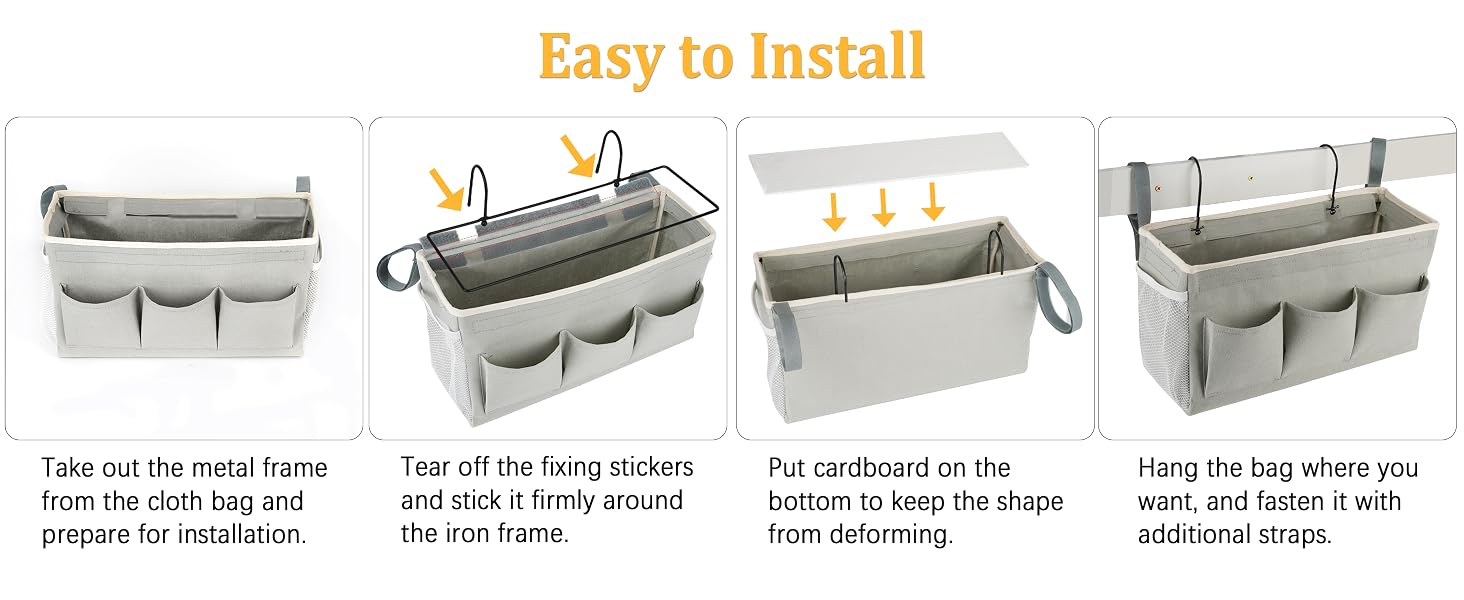 Easy to Install

Take out the metal frame from the cloth bag and prepare for installation.

Tear off the fixing stickers and stick it firmly around the iron frame.

Put cardboard on the bottom to keep the shape from deforming.

Hang the bag where you want, and fasten it with additional straps.