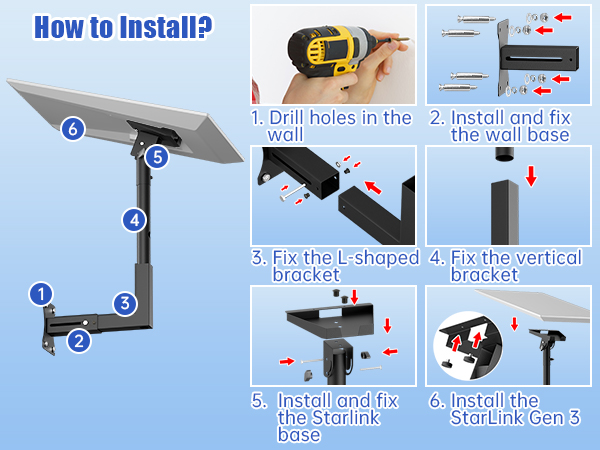 How to Install?

6
5
4
3
1
2

1. Drill holes in the wall

2. Install and fix the wall base

3. Fix the L-shaped bracket

4. Fix the vertical bracket

5. Install and fix the Starlink base

6. Install the StarLink Gen 3