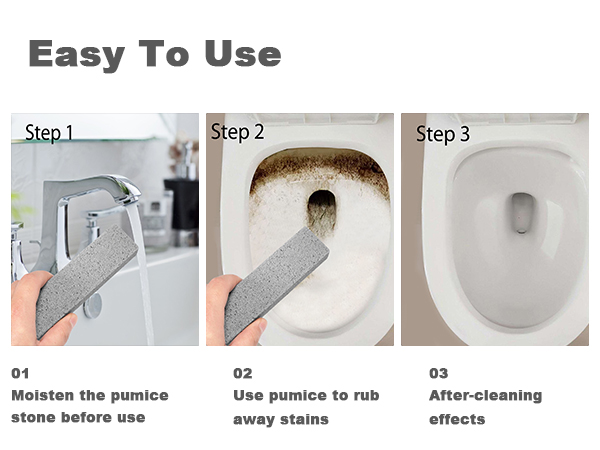 Easy To Use

Step 1

Step 2

Step 3

01
Moisten the pumice stone before use

02
Use pumice to rub away stains

03
After-cleaning effects