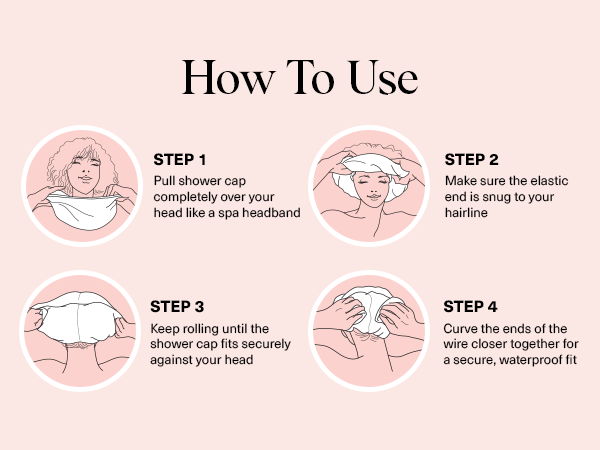 How To Use

STEP 1
Pull shower cap completely over your head like a spa headband

STEP 2
Make sure the elastic end is snug to your hairline

STEP 3
Keep rolling until the shower cap fits securely against your head

STEP 4
Curve the ends of the wire closer together for a secure, waterproof fit