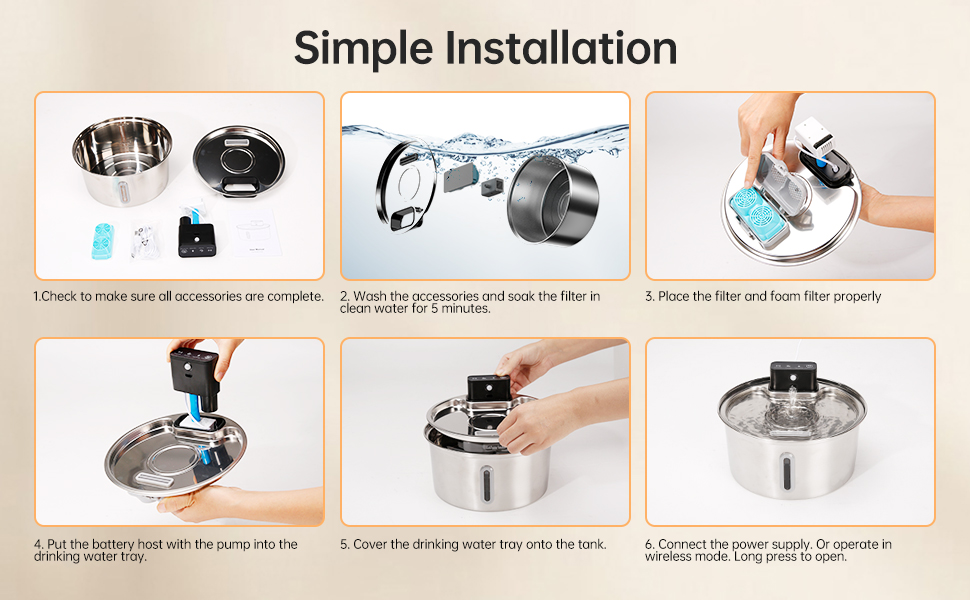 Simple Installation

1.Check to make sure all accessories are complete.

2. Wash the accessories and soak the filter in clean water for 5 minutes.

3. Place the filter and foam filter properly

4. Put the battery host with the pump into the drinking water tray.

5. Cover the drinking water tray onto the tank.

6. Connect the power supply. Or operate in wireless mode. Long press to open.