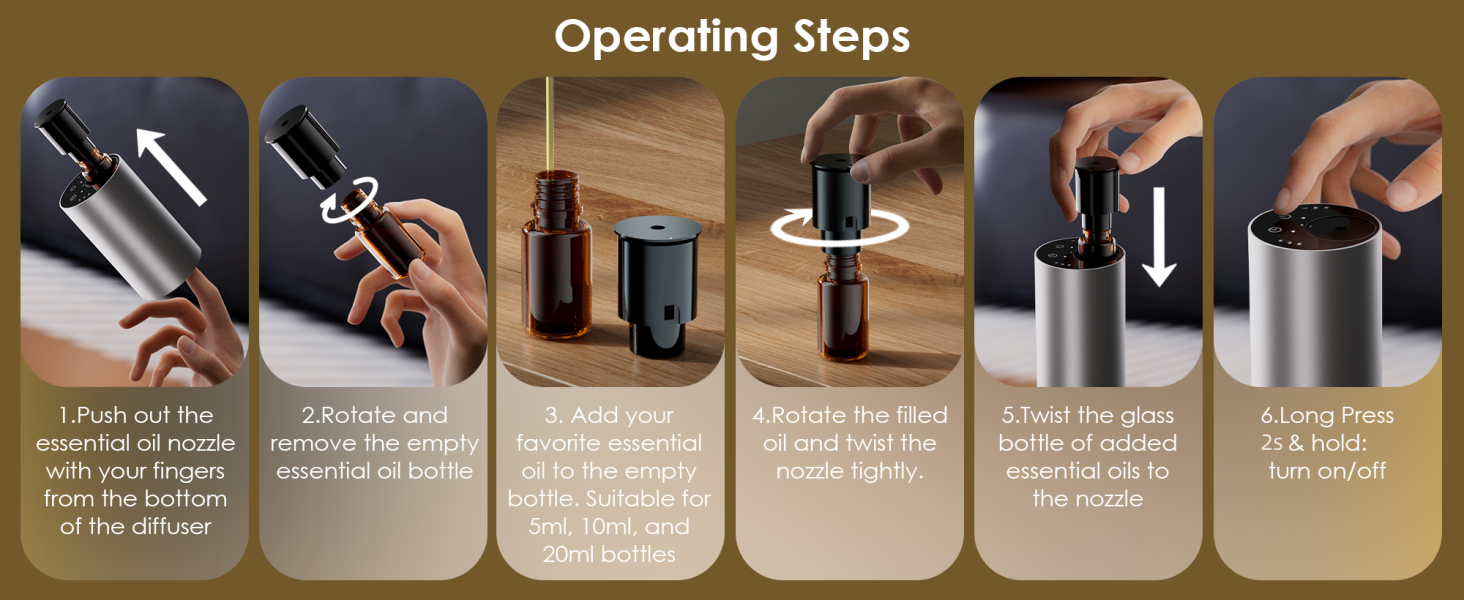 Operating Steps

1.Push out the essential oil nozzle with your fingers from the bottom of the diffuser

2.Rotate and remove the empty essential oil bottle

3. Add your favorite essential oil to the empty bottle. Suitable for 5ml, 10ml, and 20ml bottles

4.Rotate the filled oil and twist the nozzle tightly.

5.Twist the glass bottle of added essential oils to the nozzle

6.Long Press 2s & hold: turn on/off