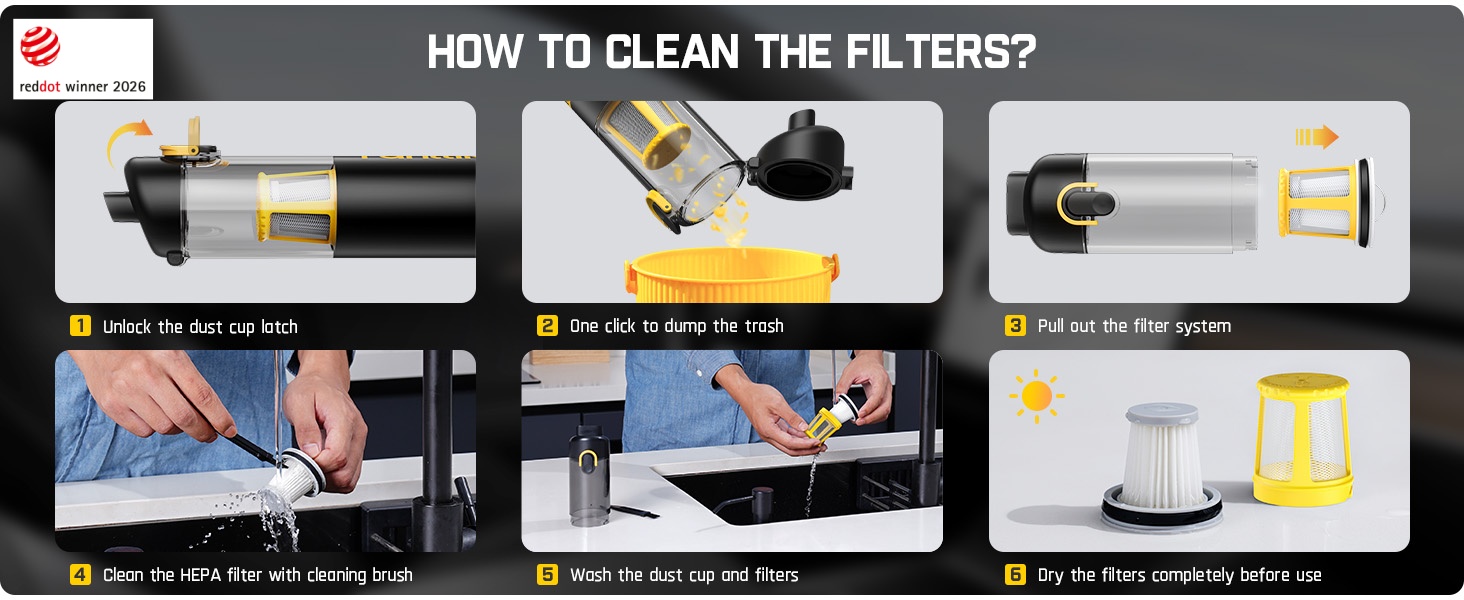 reddot winner 2026

HOW TO CLEAN THE FILTERS?

1 Unlock the dust cup latch

2 One click to dump the trash

3 Pull out the filter system

4 Clean the HEPA filter with cleaning brush

5 Wash the dust cup and filters

6 Dry the filters completely before use