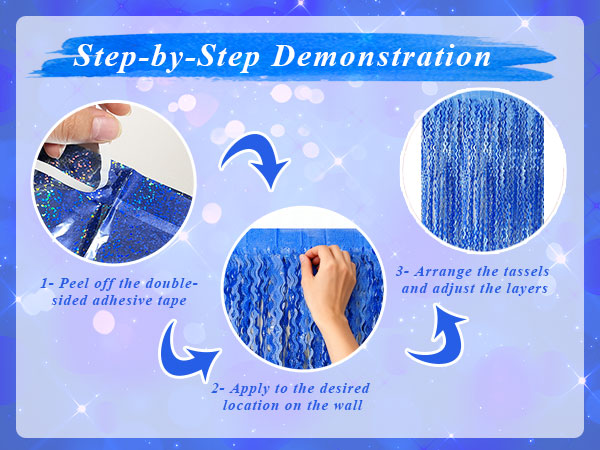 Step-by-Step Demonstration

1- Peel off the double-sided adhesive tape

2- Apply to the desired location on the wall

3- Arrange the tassels and adjust the layers