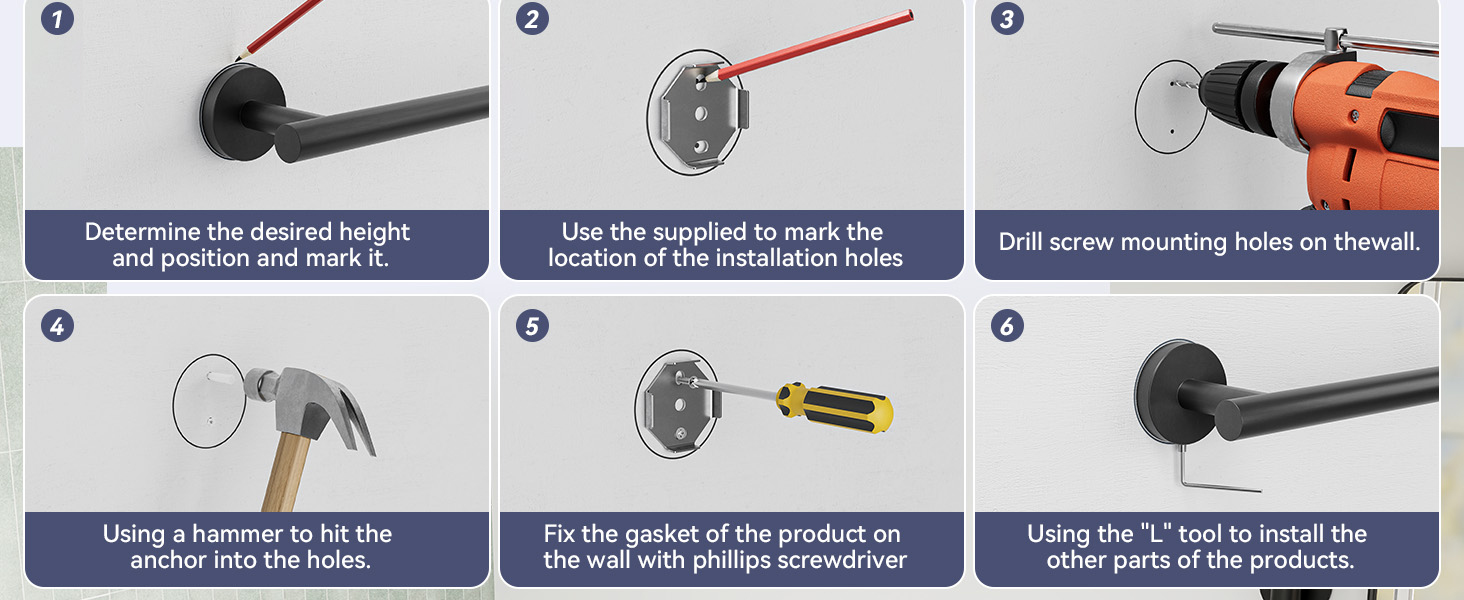 1

Determine the desired height and position and mark it.

2

Use the supplied to mark the location of the installation holes

3

Drill screw mounting holes on thewall.

4

Using a hammer to hit the anchor into the holes.

5

Fix the gasket of the product on the wall with phillips screwdriver

6

Using the "L" tool to install the other parts of the products.