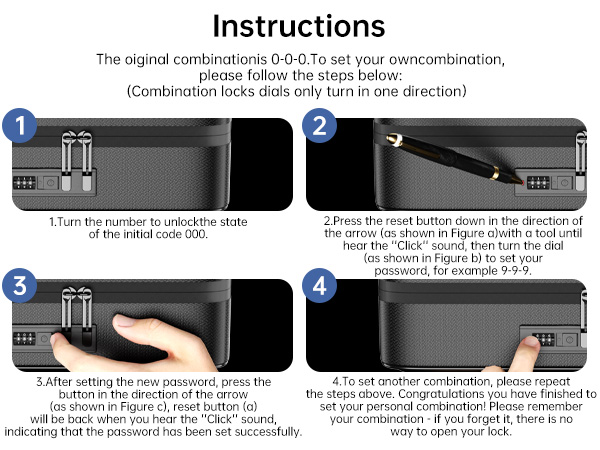 Instructions

The oiginal combinationis 0-0-0.To set your owncombination, please follow the steps below: (Combination locks dials only turn in one direction)

1

1.Turn the number to unlockthe state of the initial code 000.

2

2.Press the reset button down in the direction of the arrow (as shown in Figure a)with a tool until hear the "Click" sound, then turn the dial (as shown in Figure b) to set your password, for example 9-9-9.

3

3.After setting the new password, press the button in the direction of the arrow (as shown in Figure c), reset button (a) will be back when you hear the "Click" sound, indicating that the password has been set successfully.

4

4.To set another combination, please repeat the steps above. Congratulations you have finished to set your personal combination! Please remember your combination - if you forget it, there is no way to open your lock.