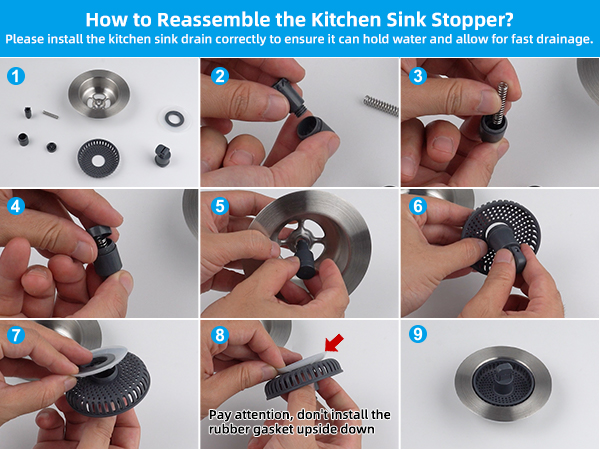 How to Reassemble the Kitchen Sink Stopper?
Please install the kitchen sink drain correctly to ensure it can hold water and allow for fast drainage.

1

2

3

4

5

6

7

8

Pay attention, don't install the rubber gasket upside down

9