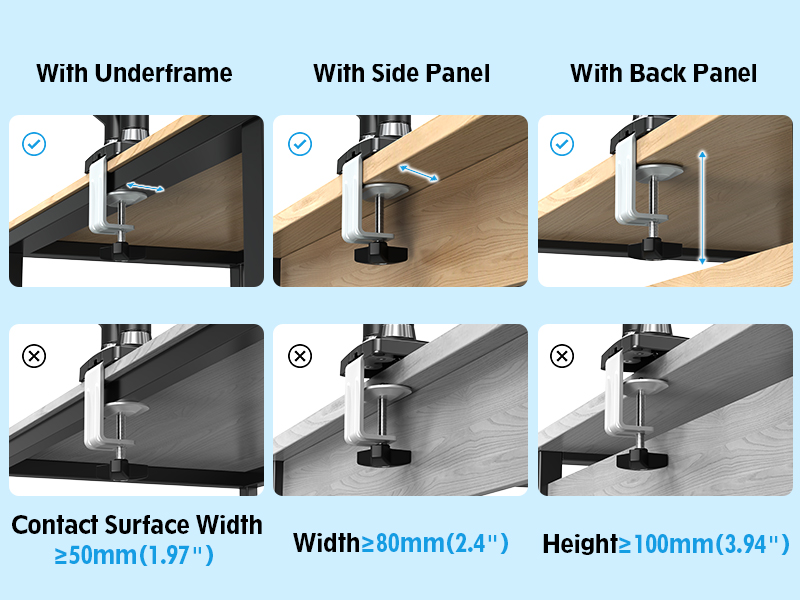 With Underframe

With Side Panel

With Back Panel

Contact Surface Width
≥50mm(1.97")

Width≥80mm(2.4")

Height≥100mm(3.94")